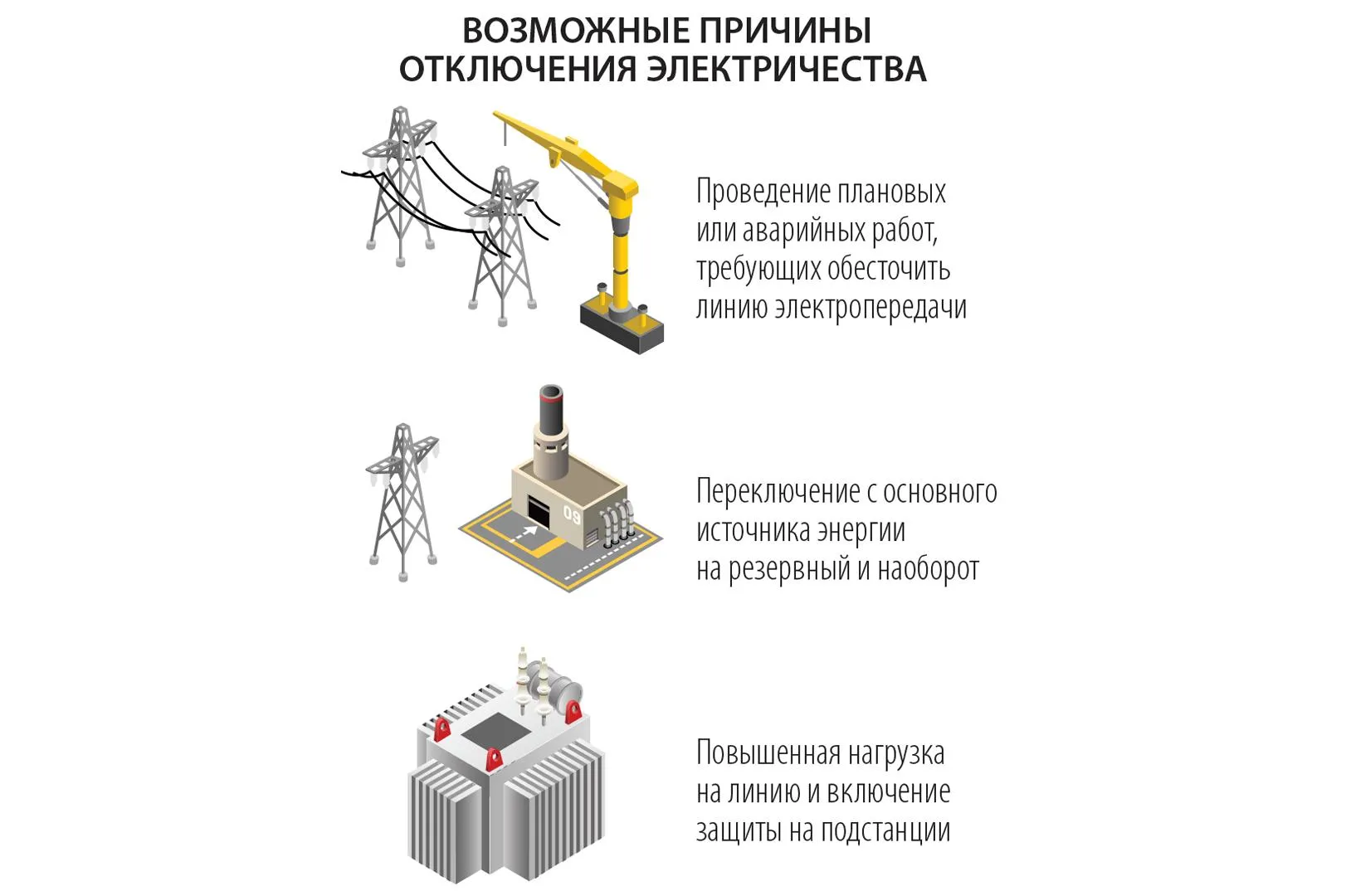 ВОЗМОЖНЫЕ ПРИЧИНЫ ОТКЛЮЧЕНИЯ ЭЛЕКТРИЧЕСТВА

Проведение плановых или аварийных работ, требующих обесточить линию электропередачи

09

Переключение с основного источника энергии на резервный и наоборот

Повышенная нагрузка на линию и включение защиты на подстанции