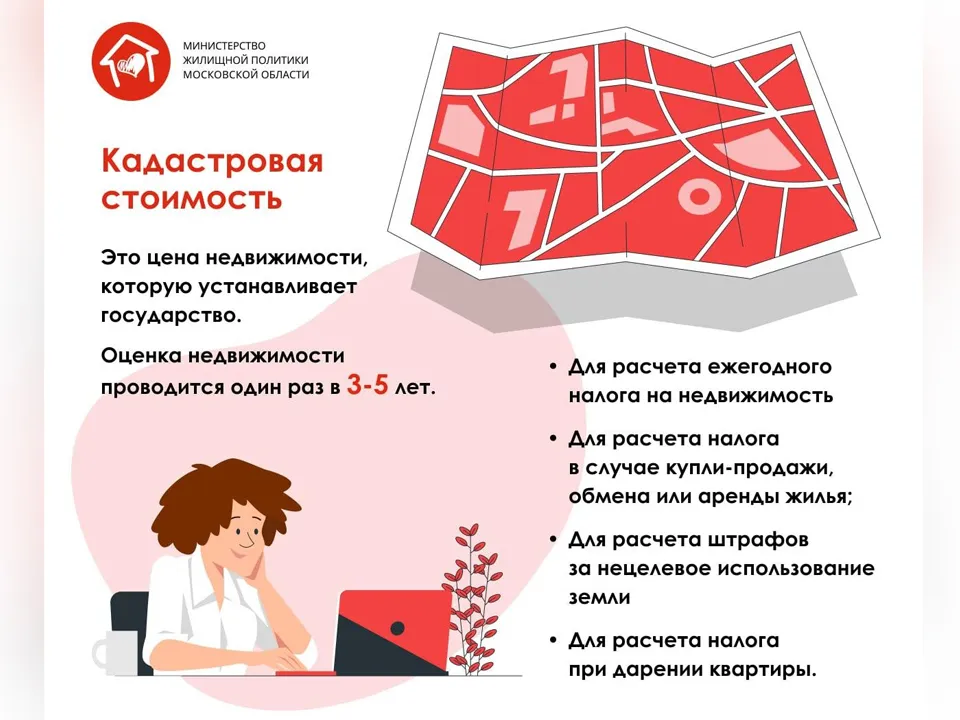 МИНИСТЕРСТВО
ЖИЛИЩНОЙ ПОЛИТИКИ
МОСКОВСКОЙ ОБЛАСТИ

Кадастровая стоимость

Это цена недвижимости, которую устанавливает государство.

Оценка недвижимости проводится один раз в 3-5 лет.

• Для расчета ежегодного налога на недвижимость

• Для расчета налога в случае купли-продажи, обмена или аренды жилья;

• Для расчета штрафов за нецелевое использование земли

• Для расчета налога при дарении квартиры.