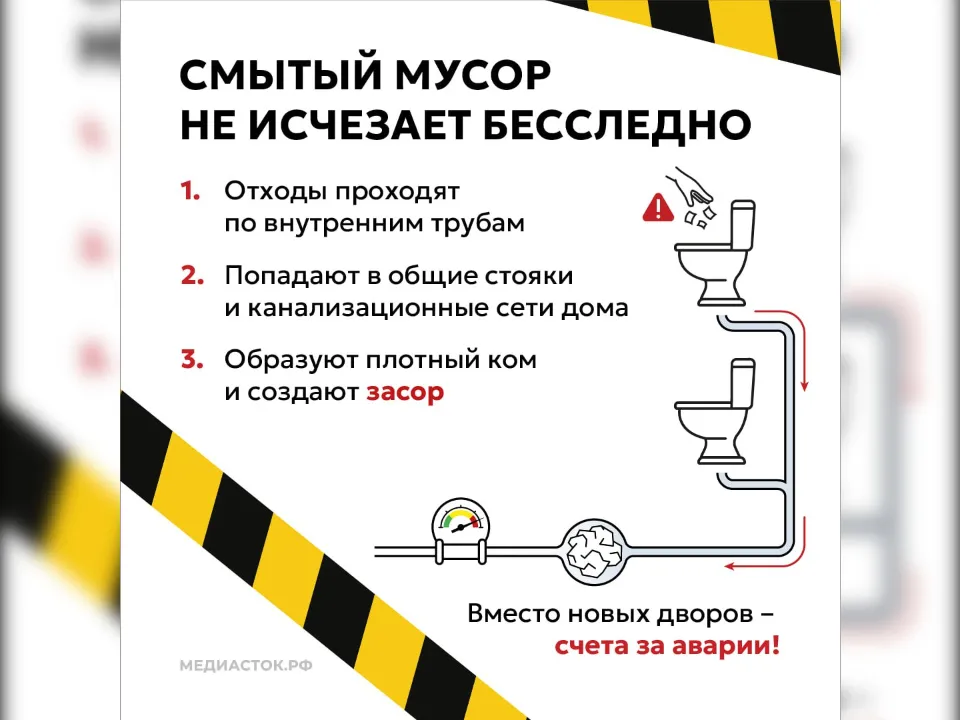 СМЫТЫЙ МУСОР
НЕ ИСЧЕЗАЕТ БЕССЛЕДНО

1. Отходы проходят по внутренним трубам

2. Попадают в общие стояки и канализационные сети дома

3. Образуют плотный ком и создают засор

Вместо новых дворов – счета за аварии!

МЕДИАСТОК.РФ