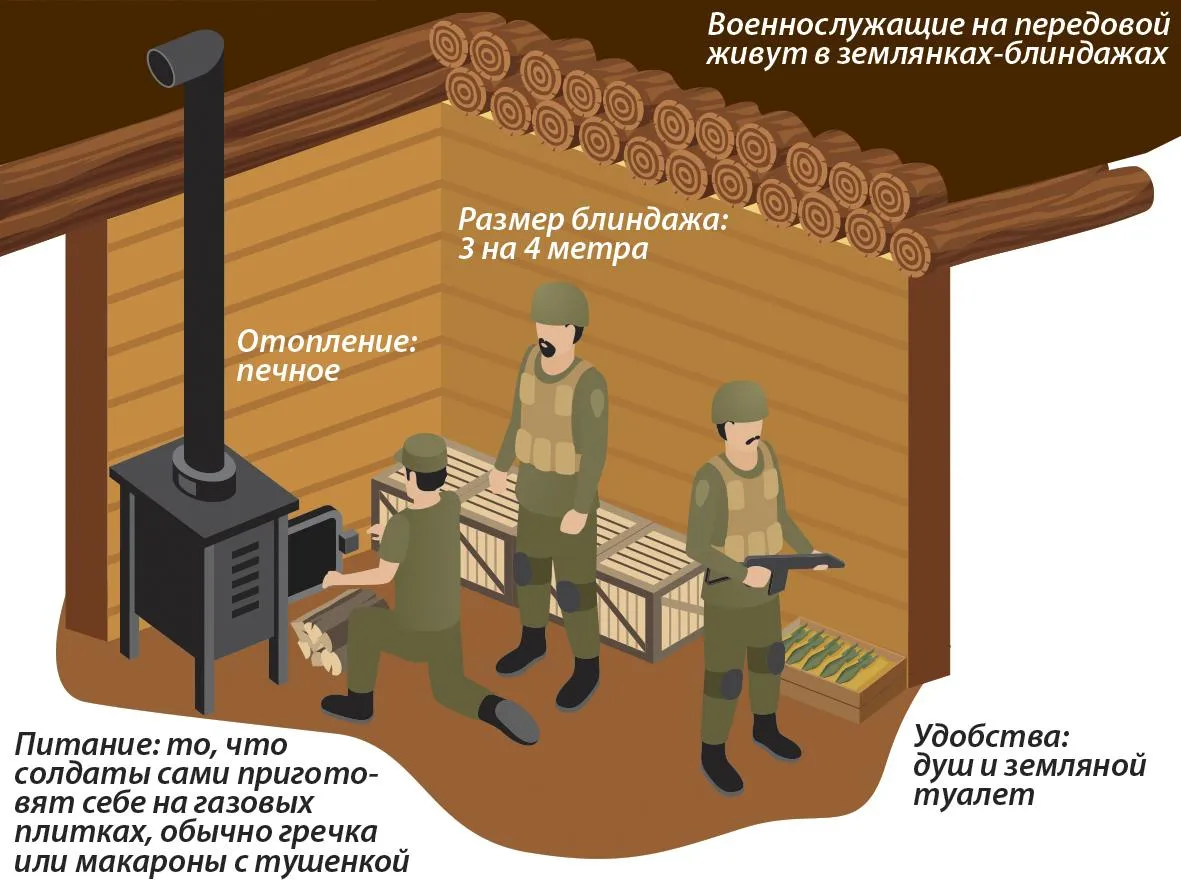 Военнослужащие на передовой живут в землянках-блиндажах

Размер блиндажа: 3 на 4 метра

Отопление: печное

Питание: то, что солдаты сами приготовят себе на газовых плитках, обычно гречка или макароны с тушенкой

Удобства: душ и земляной туалет